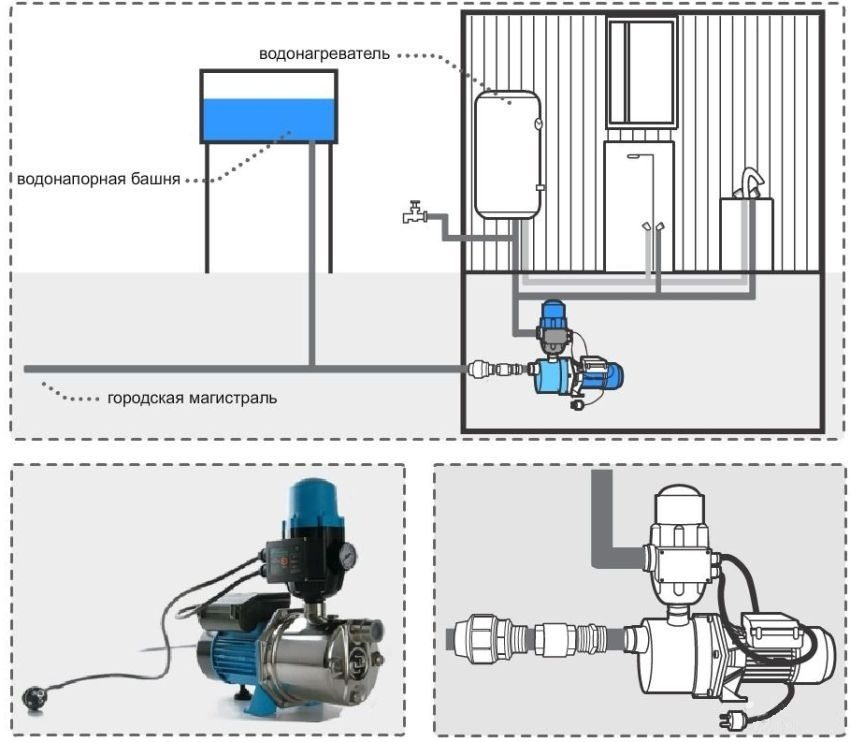 водонагреватель

водонапорная башня

городская магистраль