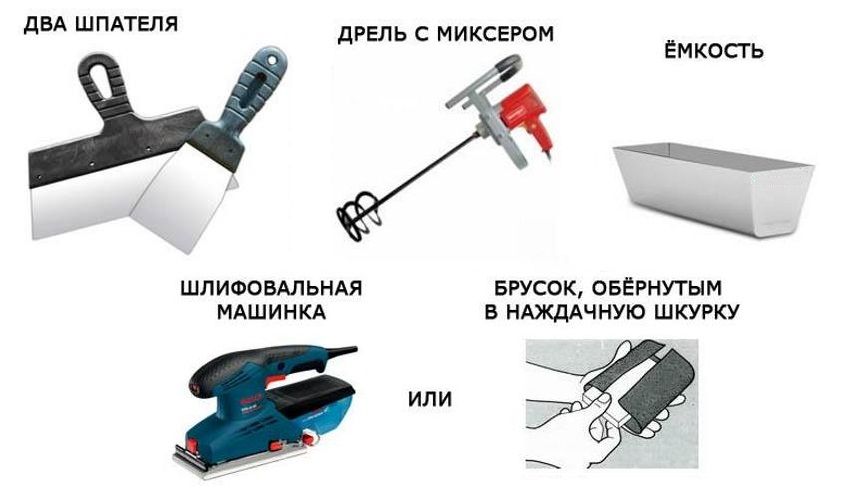 ДВА ШПАТЕЛЯ

ДРЕЛЬ С МИКСЕРОМ

ЁМКОСТЬ

ШЛИФОВАЛЬНАЯ МАШИНКА

ИЛИ

БРУСОК, ОБЁРНУТЫМ В НАЖДАЧНУЮ ШКУРКУ