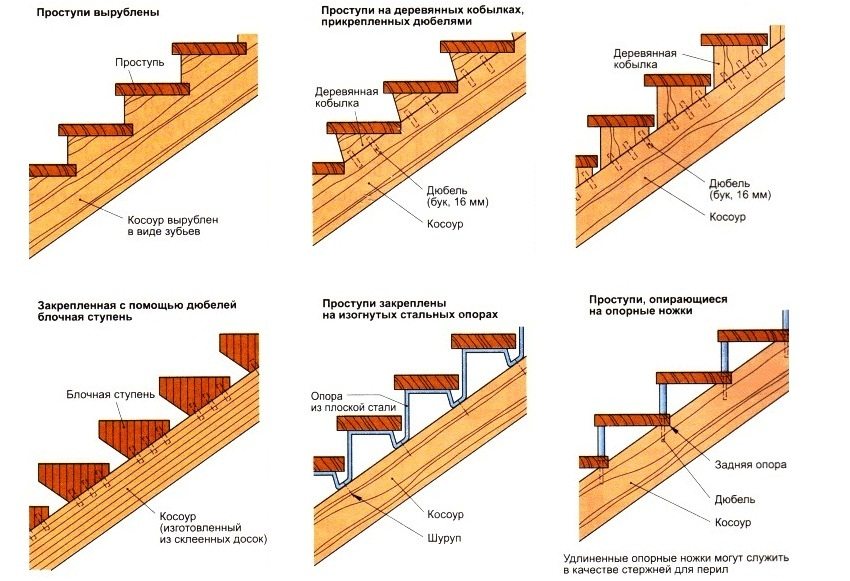 Проступи вырублены

Проступь

Косоур вырублен в виде зубьев

Проступи на деревянных кобылках, прикрепленных дюбелями

Деревянная кобылка

Дюбель (бук, 16 мм)

Косоур

Деревянная кобылка

Дюбель (бук, 16 мм)

Косоур

Закрепленная с помощью дюбелей блочная ступень

Блочная ступень

Косоур (изготовленный из склеенных досок)

Проступи закреплены на изогнутых стальных опорах

Опора из плоской стали

Косоур

Шуруп

Проступи, опирающиеся на опорные ножки

Задняя опора

Дюбель

Косоур

Удлиненные опорные ножки могут служить в качестве стержней для перил