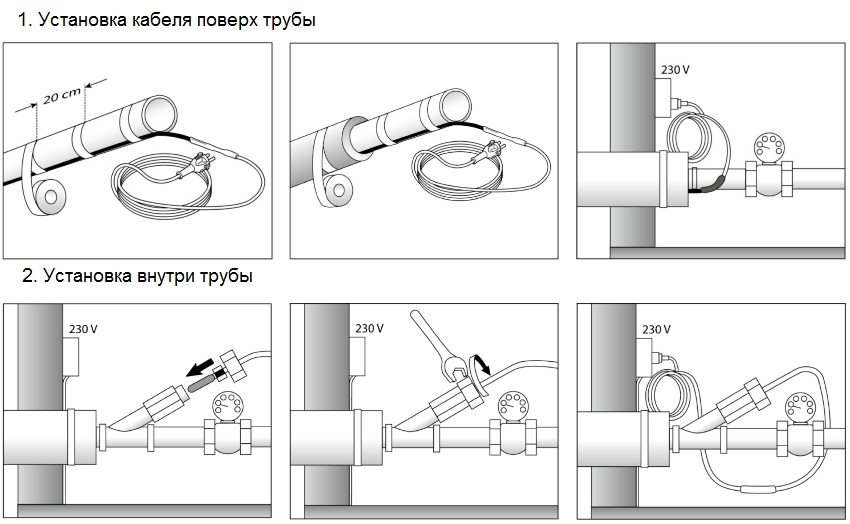 1. Установка кабеля поверх трубы

20 cm

230 V

2. Установка внутри трубы

230 V

230 V

230 V