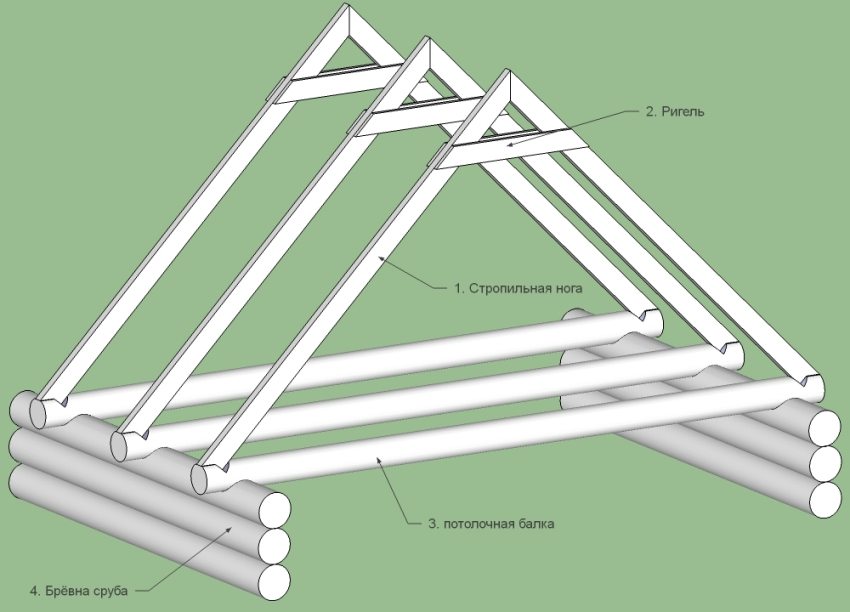 2. Ригель

1. Стропильная нога

3. потолочная балка

4. Брёвна сруба