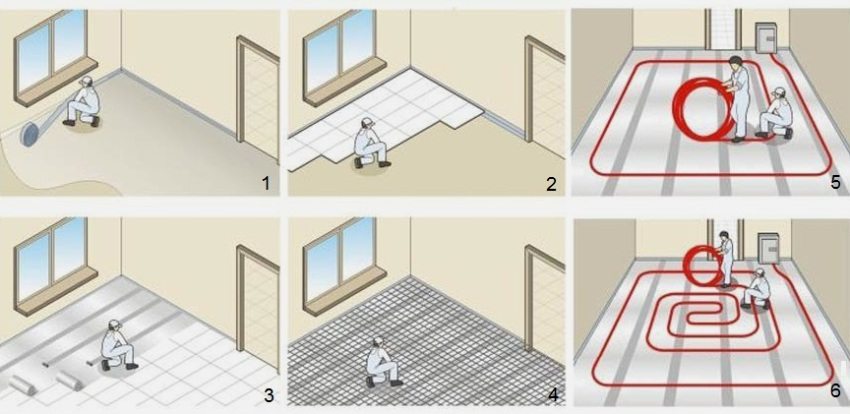 1

2

5

3

4

6