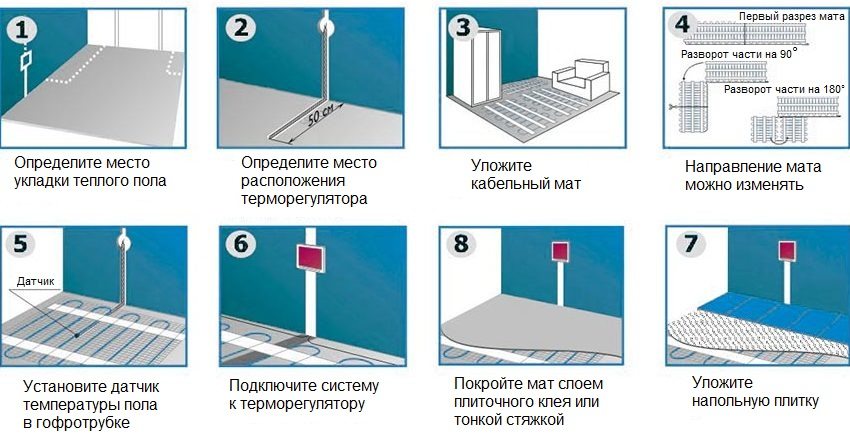 1

Определите место укладки теплого пола

2

50 см

Определите место расположения терморегулятора

3

Уложите кабельный мат

4

Первый разрез мата

Разворот части на 90°

Разворот части на 180°

Направление мата можно изменять

5

Датчик

Установите датчик температуры пола в гофротрубке

6

Подключите систему к терморегулятору

8

Покройте мат слоем плиточного клея или тонкой стяжкой

7

Уложите напольную плитку