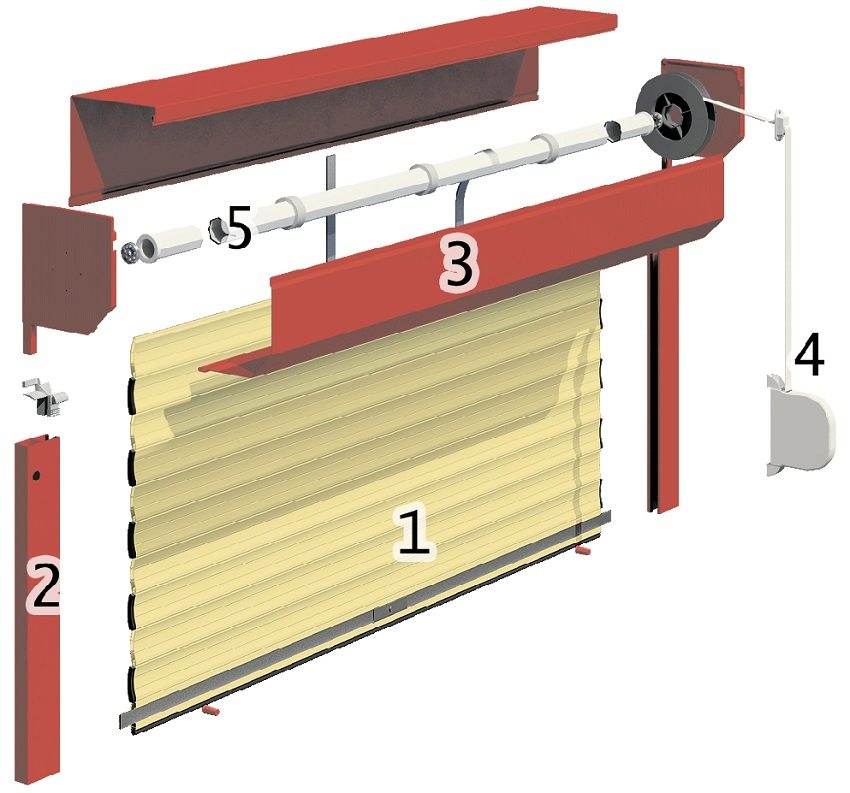 5
3
4
1
2