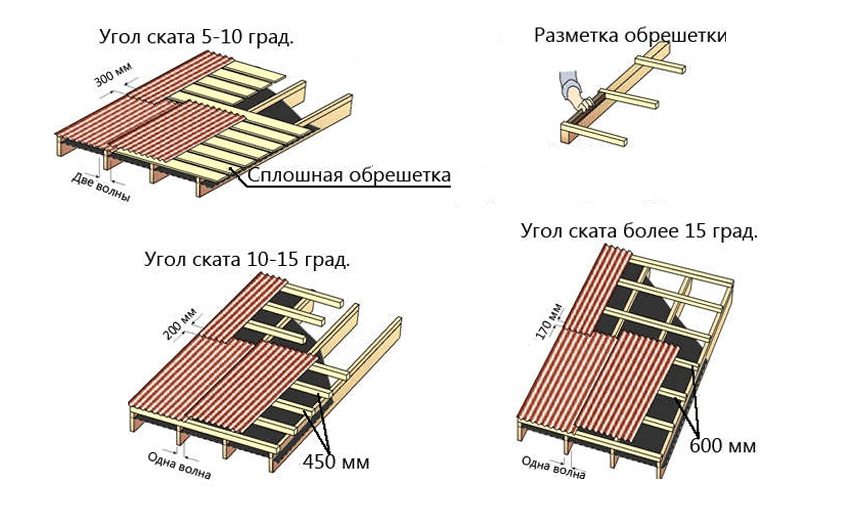 Угол ската 5-10 град.

300 мм

Две волны

Сплошная обрешетка

Разметка обрешетки

Угол ската 10-15 град.

200 мм

Одна волна

450 мм

Угол ската более 15 град.

170 мм

Одна волна

600 мм