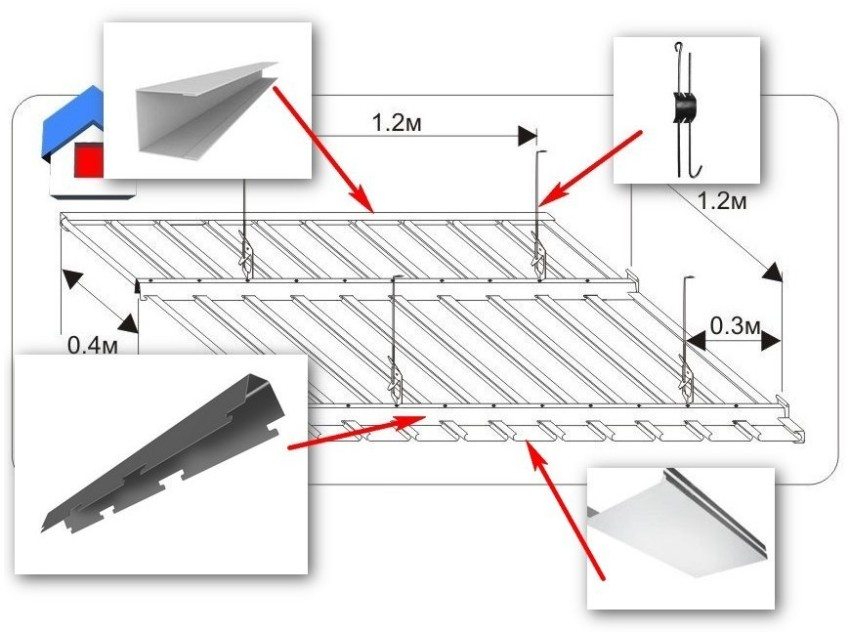 1.2м

1.2м

0.4м

0.3м