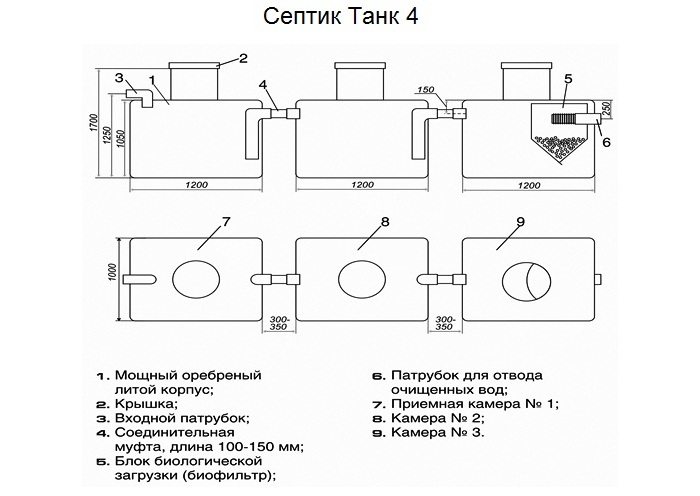 Септик Танк 4

2
3
1
4
150
5
250
6
1700
1250
1050
1200
1200
1200

7
8
9
1000
300-350
300-350

1. Мощный оребреный литой корпус;
2. Крышка;
3. Входной патрубок;
4. Соединительная муфта, длина 100-150 мм;
5. Блок биологической загрузки (биофильтр);

6. Патрубок для отвода очищенных вод;
7. Приемная камера № 1;
8. Камера № 2;
9. Камера № 3.