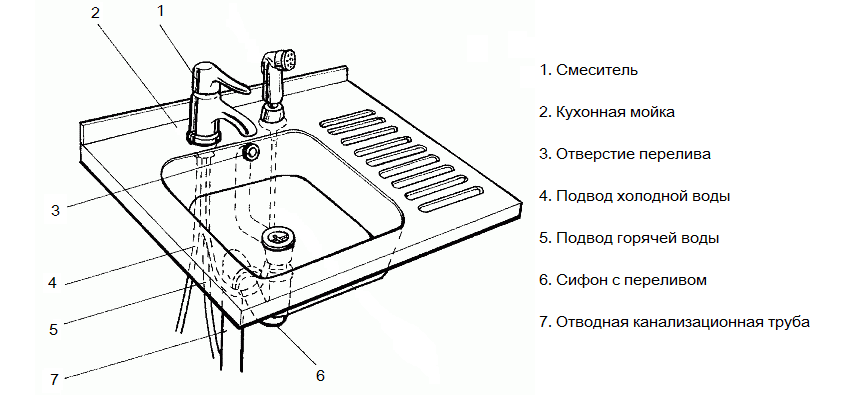 2
1
3
4
5
7
6

1. Смеситель

2. Кухонная мойка

3. Отверстие перелива

4. Подвод холодной воды

5. Подвод горячей воды

6. Сифон с переливом

7. Отводная канализационная труба