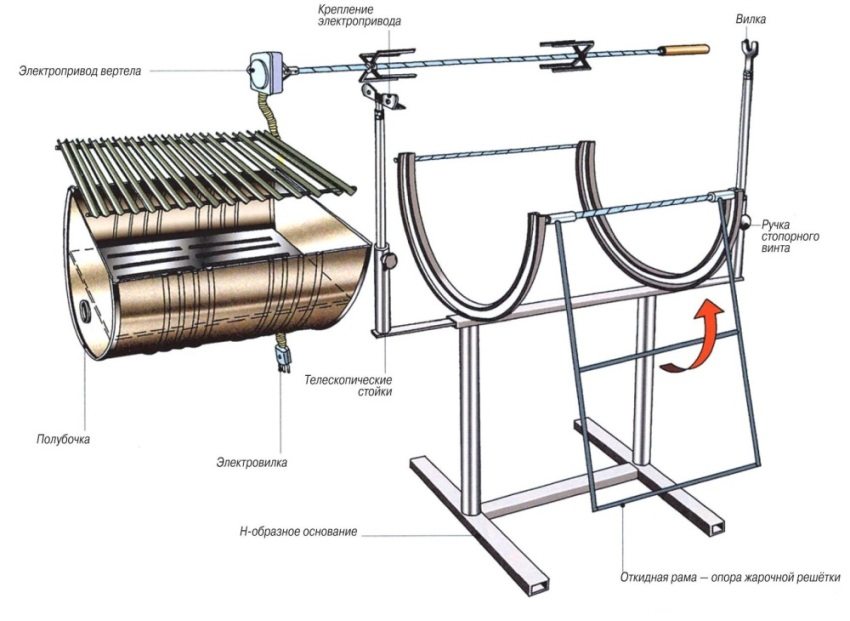 Крепление электропривода

Вилка

Электропривод вертела

Ручка стопорного винта

Телескопические стойки

Полубочка

Электровилка

Н-образное основание

Откидная рама – опора жарочной решётки