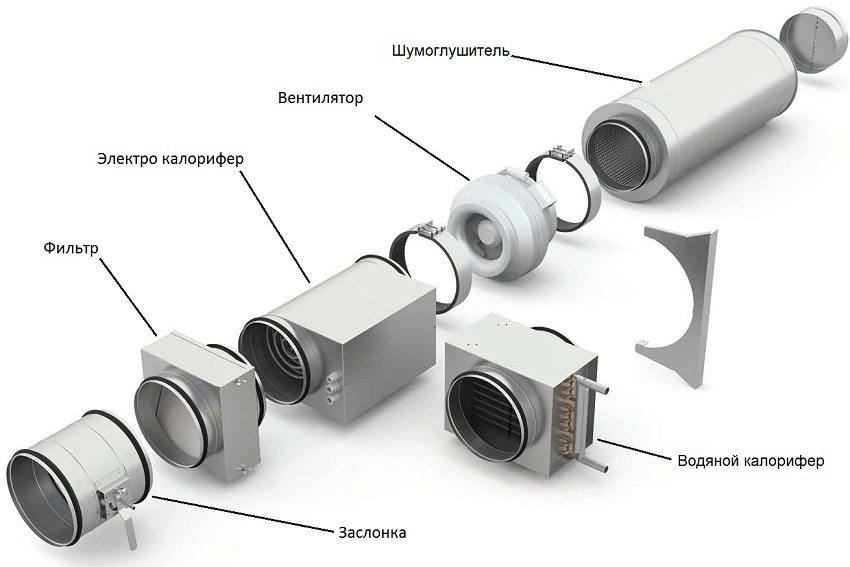 Шумоглушитель

Вентилятор

Электро калорифер

Фильтр

Водяной калорифер

Заслонка