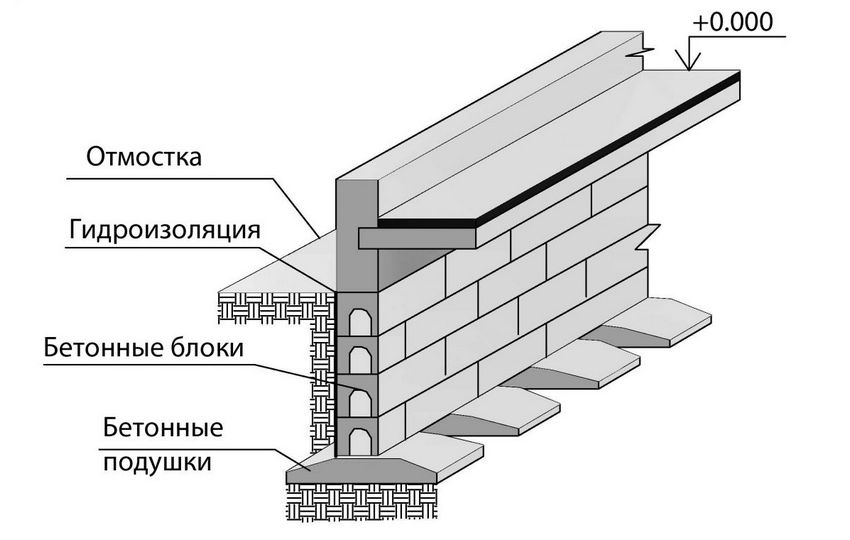 +0.000

Отмостка

Гидроизоляция

Бетонные блоки

Бетонные подушки