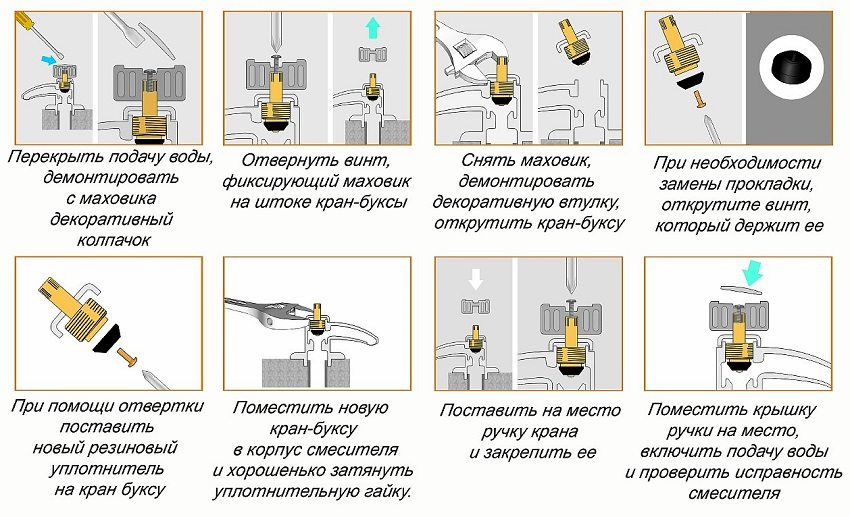 Перекрыть подачу воды, демонтировать с маховика декоративный колпачок

Отвернуть винт, фиксирующий маховик на штоке кран-буксы

Снять маховик, демонтировать декоративную втулку, открутить кран-буксу

При необходимости замены прокладки, открутите винт, который держит ее

При помощи отвертки поставить новый резиновый уплотнитель на кран буксу

Поместить новую кран-буксу в корпус смесителя и хорошенько затянуть уплотнительную гайку.

Поставить на место ручку крана и закрепить ее

Поместить крышку ручки на место, включить подачу воды и проверить исправность смесителя