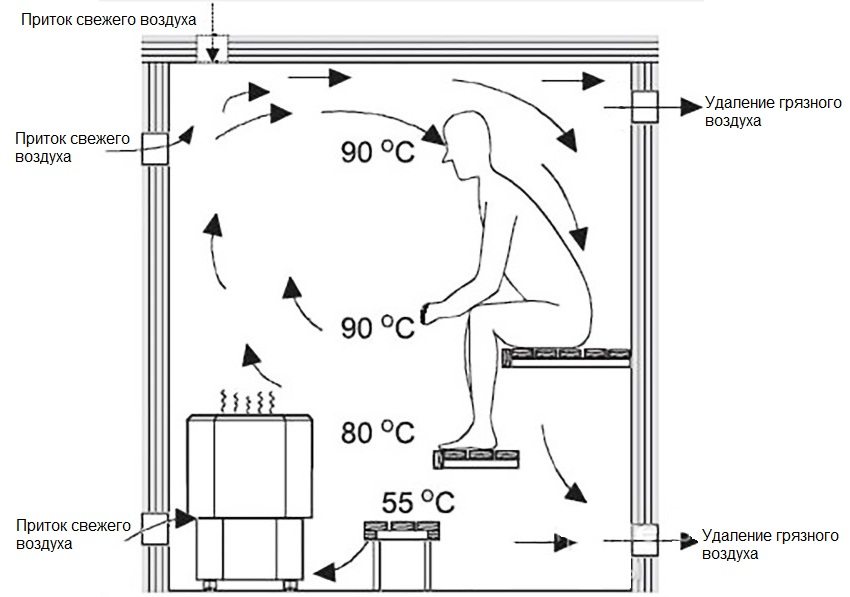 Приток свежего воздуха

Приток свежего воздуха

Удаление грязного воздуха

90 °C

90 °C

80 °C

55 °C

Приток свежего воздуха

Удаление грязного воздуха