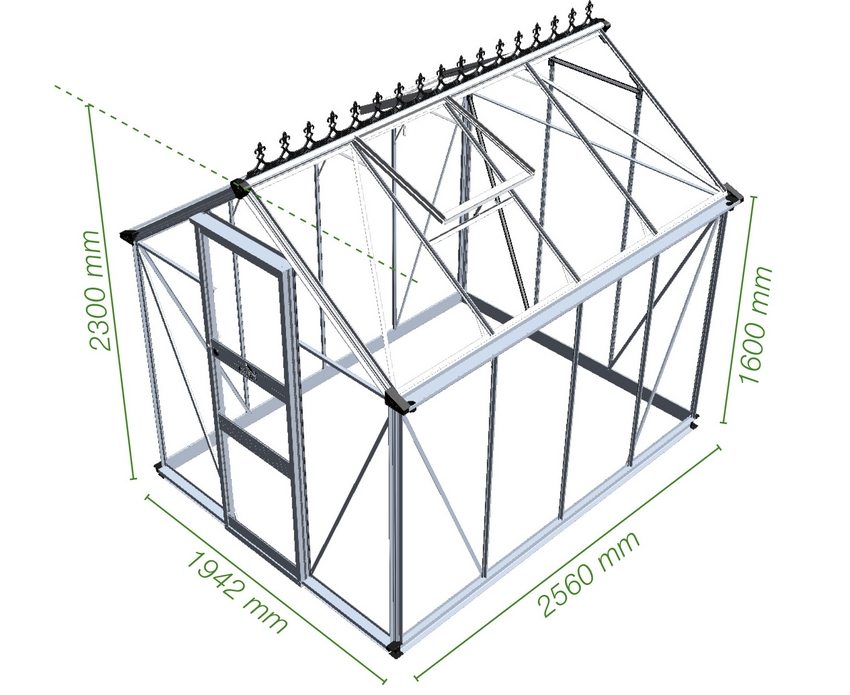 2300 mm

1600 mm

1942 mm

2560 mm