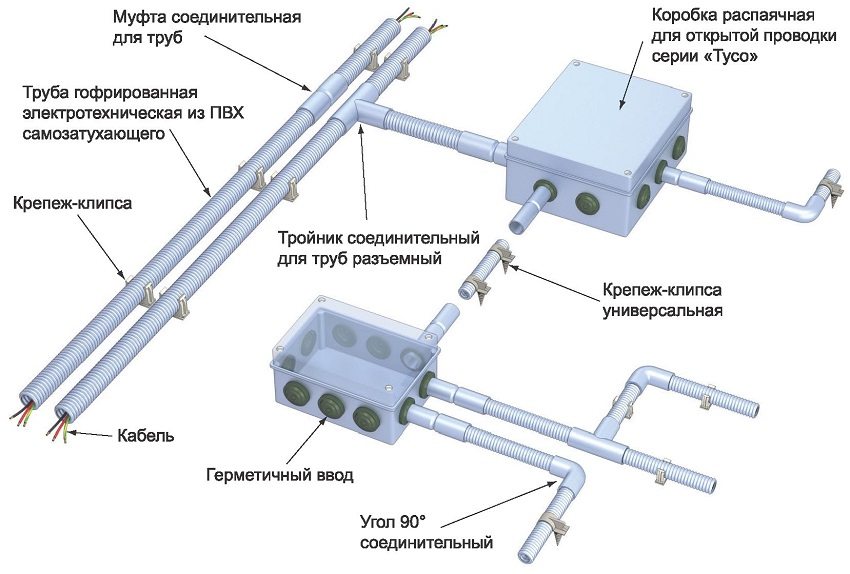 Муфта соединительная для труб

Коробка распаячная для открытой проводки серии «Тусо»

Труба гофрированная электротехническая из ПВХ самозатухающего

Крепеж-клипса

Тройник соединительный для труб разъемный

Крепеж-клипса универсальная

Кабель

Герметичный ввод

Угол 90° соединительный