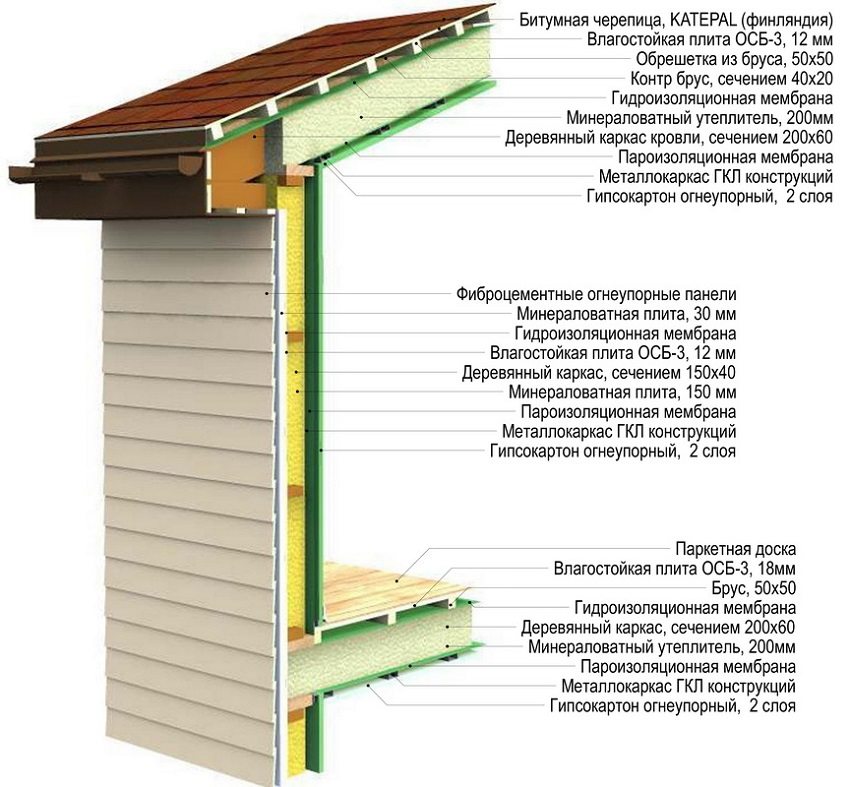 Битумная черепица, KATEPAL (финляндия)
Влагостойкая плита ОСБ-3, 12 мм
Обрешетка из бруса, 50х50
Контр брус, сечением 40х20
Гидроизоляционная мембрана
Минераловатный утеплитель, 200мм
Деревянный каркас кровли, сечением 200х60
Пароизоляционная мембрана
Металлокаркас ГКЛ конструкций
Гипсокартон огнеупорный, 2 слоя

Фиброцементные огнеупорные панели
Минераловатная плита, 30 мм
Гидроизоляционная мембрана
Влагостойкая плита ОСБ-3, 12 мм
Деревянный каркас, сечением 150х40
Минераловатная плита, 150 мм
Пароизоляционная мембрана
Металлокаркас ГКЛ конструкций
Гипсокартон огнеупорный, 2 слоя

Паркетная доска
Влагостойкая плита ОСБ-3, 18мм
Брус, 50х50
Гидроизоляционная мембрана
Деревянный каркас, сечением 200х60
Минераловатный утеплитель, 200мм
Пароизоляционная мембрана
Металлокаркас ГКЛ конструкций
Гипсокартон огнеупорный, 2 слоя