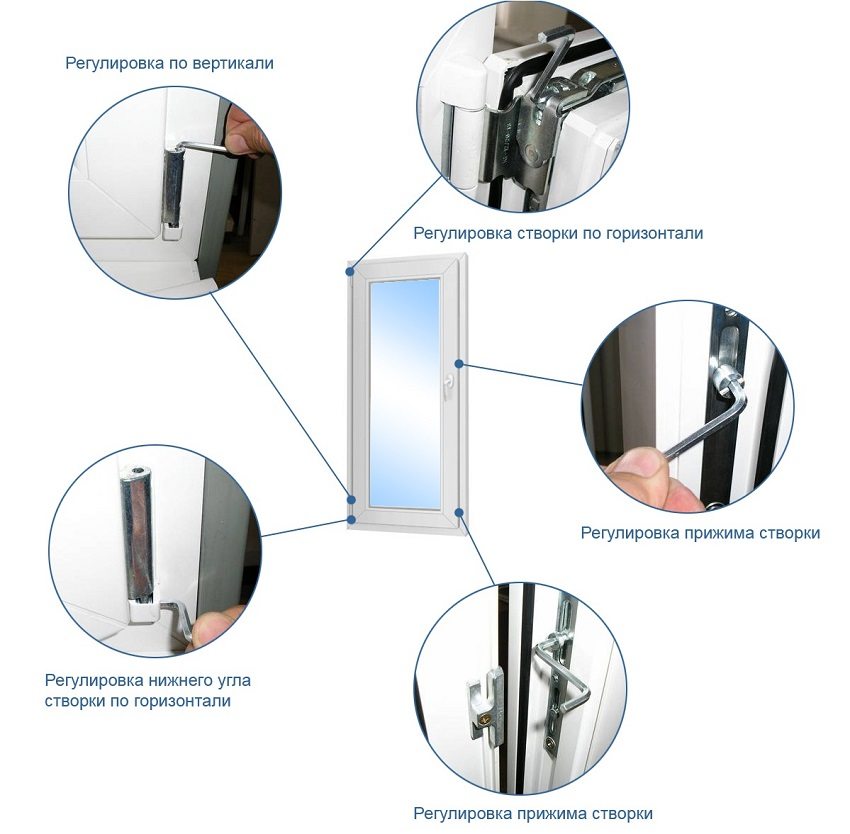 Регулировка по вертикали

Регулировка створки по горизонтали

Регулировка прижима створки

Регулировка нижнего угла створки по горизонтали

Регулировка прижима створки