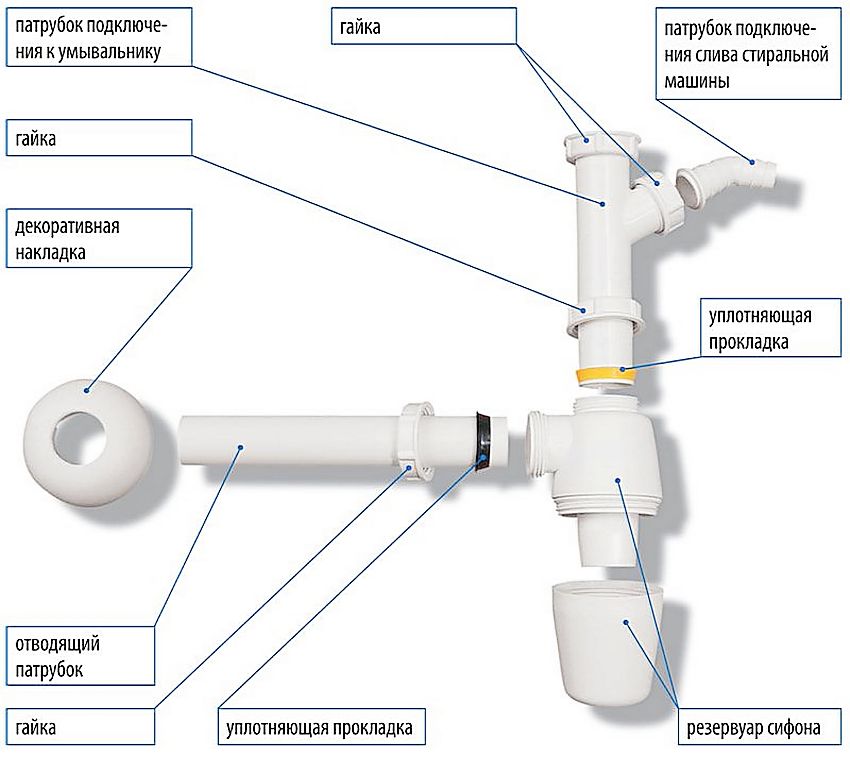 патрубок подключения к умывальнику

гайка

патрубок подключения слива стиральной машины

гайка

декоративная накладка

уплотняющая прокладка

отводящий патрубок

гайка

уплотняющая прокладка

резервуар сифона