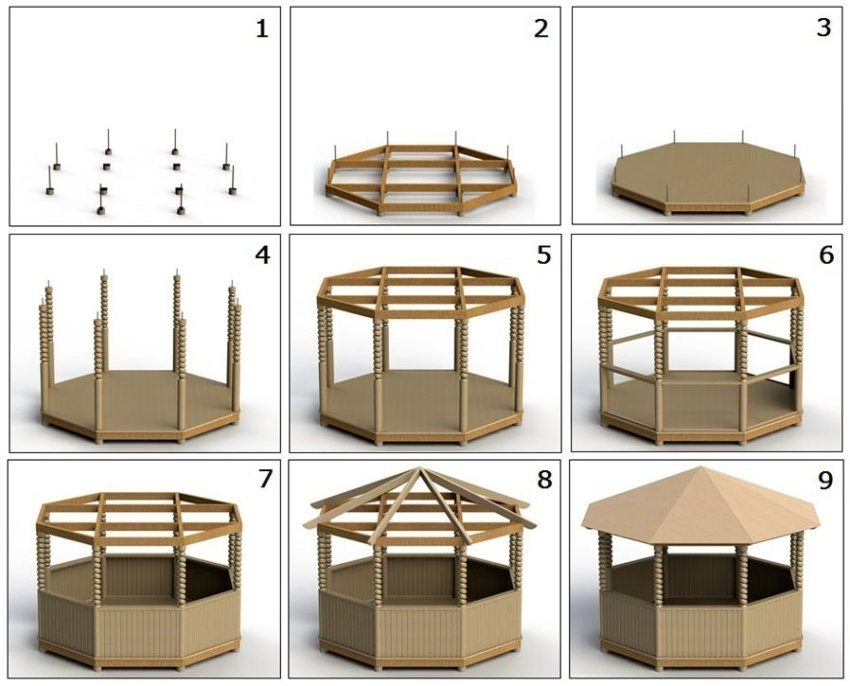 1

2

3

4

5

6

7

8

9