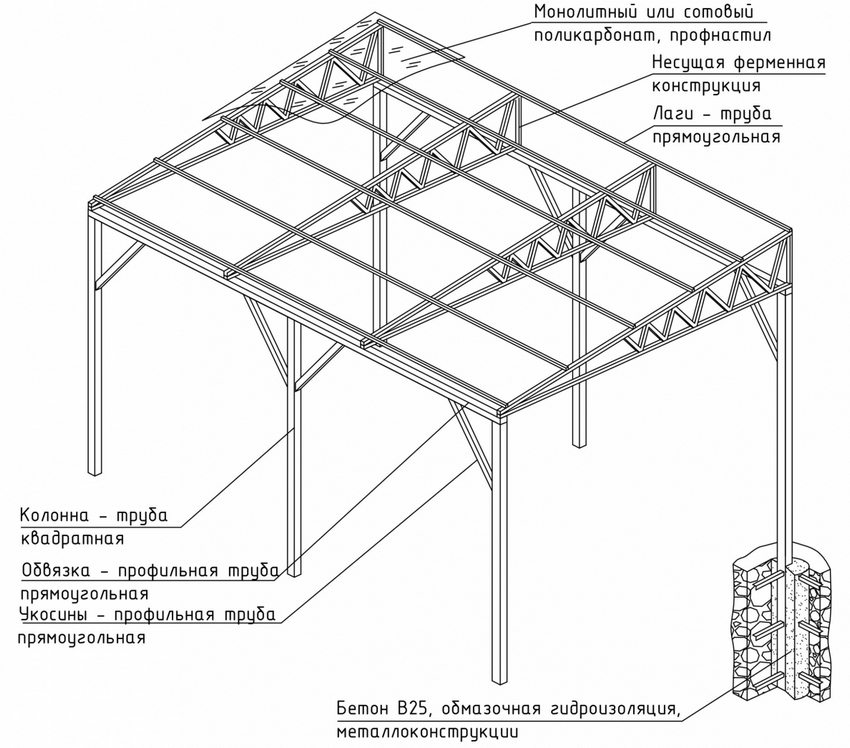 Монолитный или сотовый поликарбонат, профнастил

Несущая ферменная конструкция

Лаги – труба прямоугольная

Колонна – труба квадратная

Обвязка – профильная труба прямоугольная

Укосины – профильная труба прямоугольная

Бетон В25, обмазочная гидроизоляция, металлоконструкции