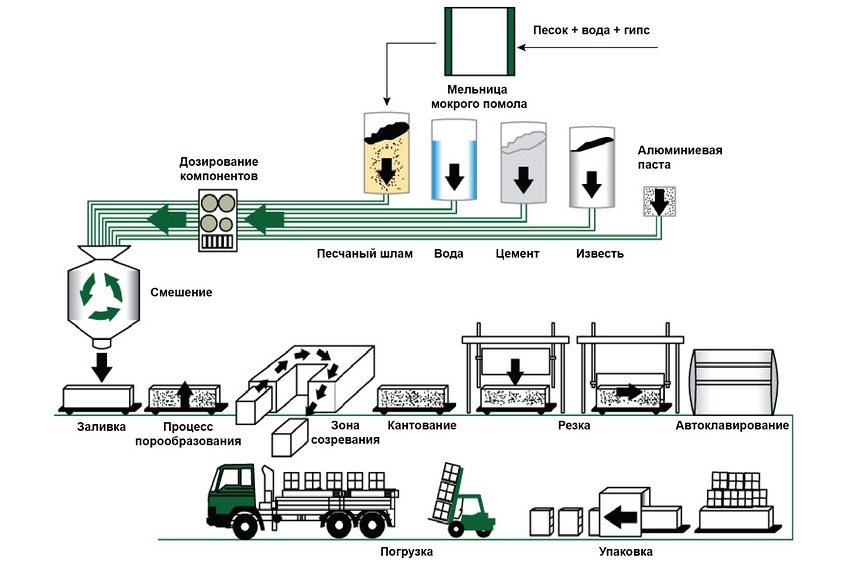 Песок + вода + гипс

Мельница мокрого помола

Дозирование компонентов

Алюминиевая паста

Песчаный шлам

Вода

Цемент

Известь

Смешение

Заливка

Процесс порообразования

Зона созревания

Кантование

Резка

Автоклавирование

Погрузка

Упаковка