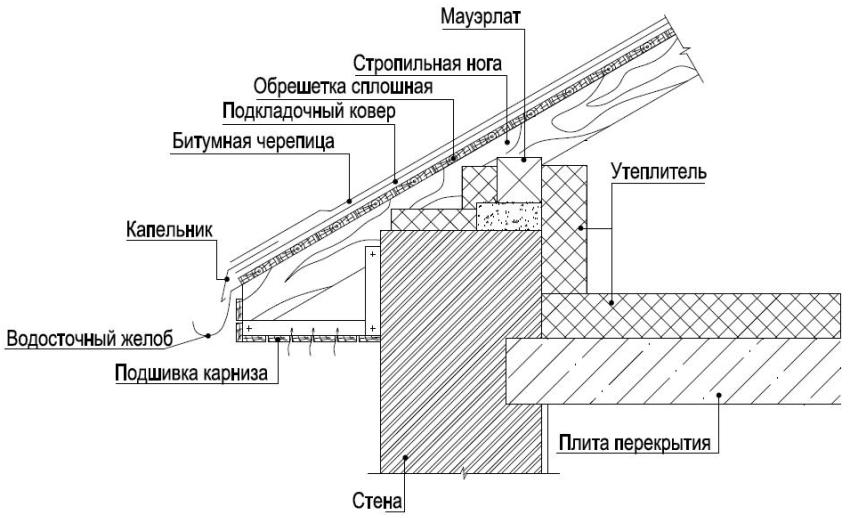 Мауэрлат
Стропильная нога
Обрешетка сплошная
Подкладочный ковер
Битумная черепица
Утеплитель
Капельник
Водосточный желоб
Подшивка карниза
Плита перекрытия
Стена