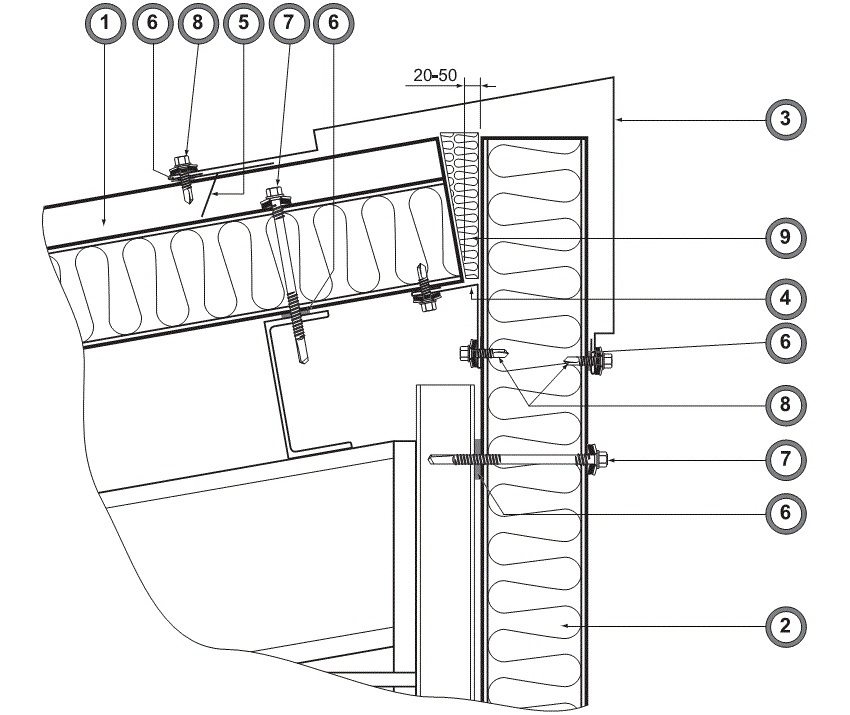 1
6
8
5
7
6
20-50
3
9
4
6
8
7
6
2