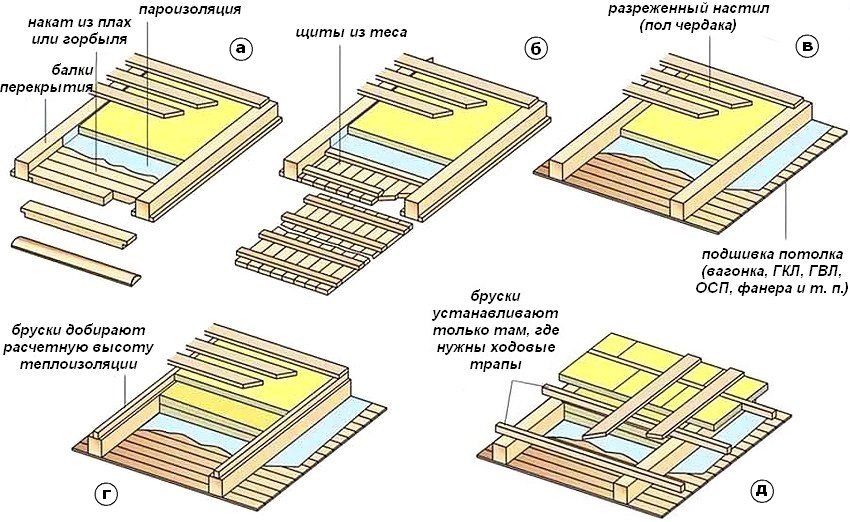 накат из плах или горбыля

пароизоляция

балки перекрытия

а

щиты из теса

б

разреженный настил (пол чердака)

в

подшивка потолка (вагонка, ГКЛ, ГВЛ, ОСП, фанера и т. п.)

бруски добирают расчетную высоту теплоизоляции

г

бруски устанавливают только там, где нужны ходовые трапы

д