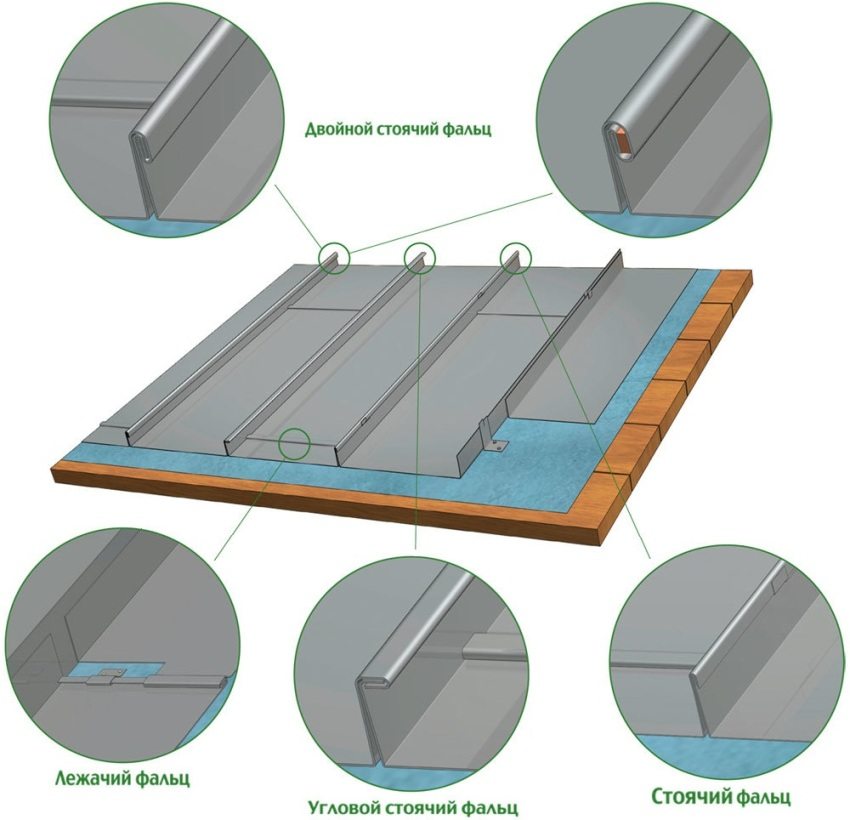 Двойной стоячий фальц

Лежачий фальц

Угловой стоячий фальц

Стоячий фальц