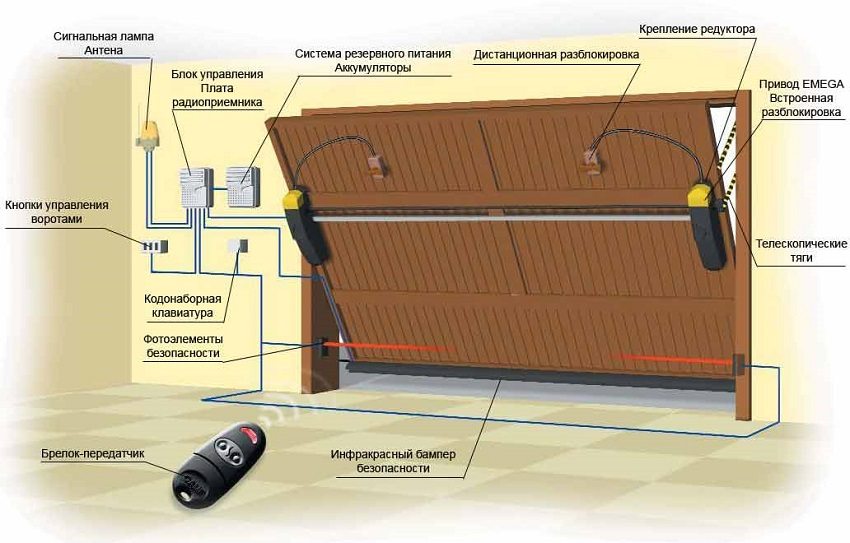 Сигнальная лампа
Антена

Блок управления
Плата
радиоприемника

Система резервного питания
Аккумуляторы

Дистанционная разблокировка

Крепление редуктора

Привод EMEGA
Встроенная
разблокировка

Кнопки управления
воротами

Телескопические
тяги

Кодонаборная
клавиатура

Фотоэлементы
безопасности

Брелок-передатчик

Инфракрасный бампер
безопасности