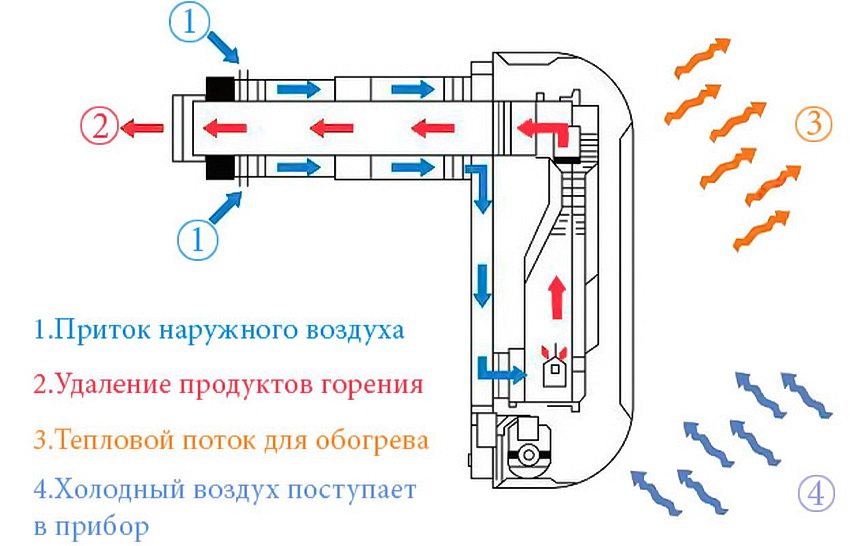 1

2

1

3

4

1.Приток наружного воздуха

2.Удаление продуктов горения

3.Тепловой поток для обогрева

4.Холодный воздух поступает в прибор