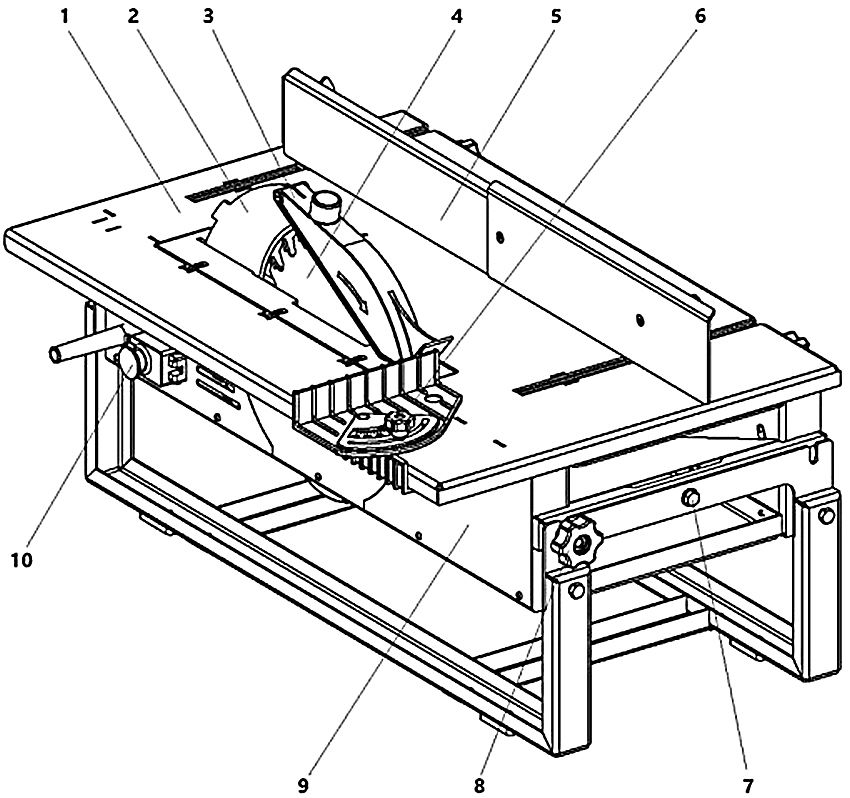 1
2
3
4
5
6
10
9
8
7