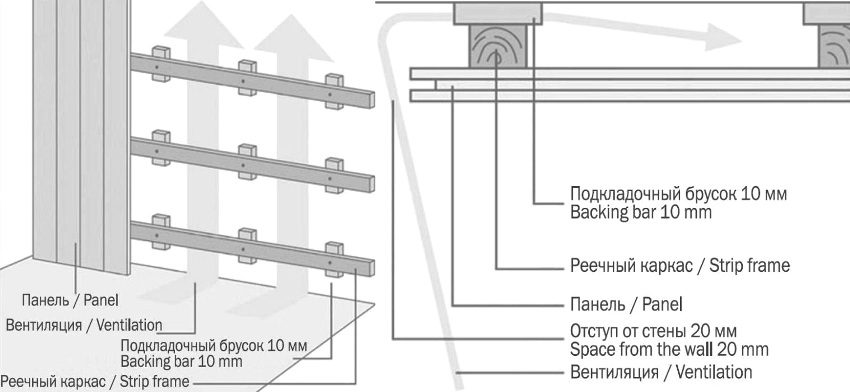 Панель / Panel
Вентиляция / Ventilation
Подкладочный брусок 10 мм
Backing bar 10 mm
Реечный каркас / Strip frame

Подкладочный брусок 10 мм
Backing bar 10 mm
Реечный каркас / Strip frame
Панель / Panel
Отступ от стены 20 мм
Space from the wall 20 mm
Вентиляция / Ventilation