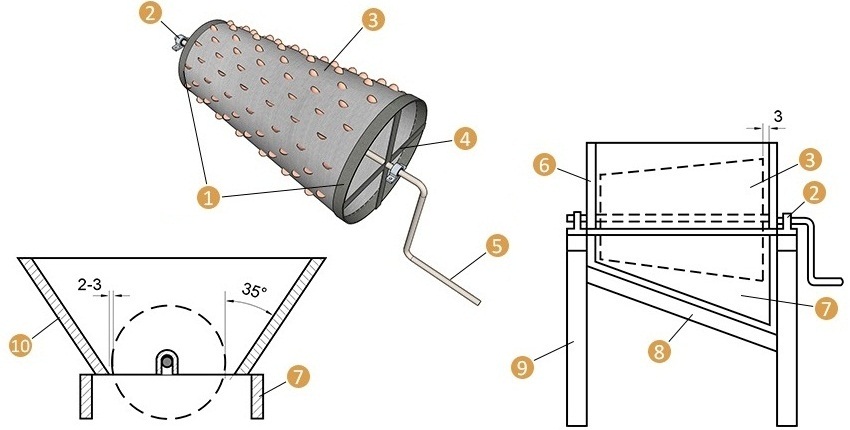 2
3
4
1
5
2-3
35°
10
7
3
6
3
2
7
8
9