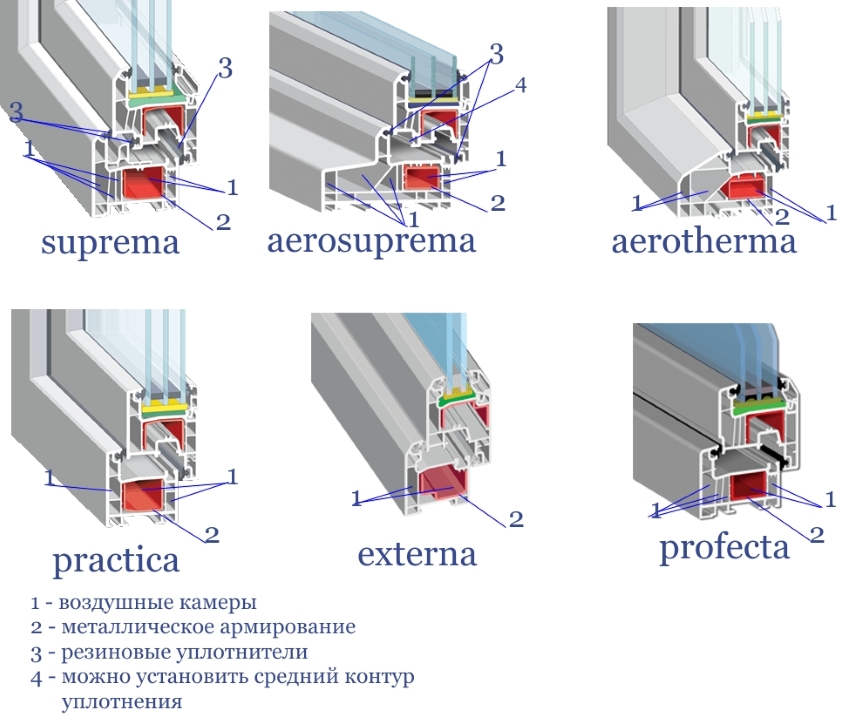 3
3
1
1
2
suprema

3
4
1
2
1
aerosuprema

1
2
1
aerotherma

1
1
2
practica

1
2
externa

1
1
2
profecta

1 - воздушные камеры
2 - металлическое армирование
3 - резиновые уплотнители
4 - можно установить средний контур уплотнения