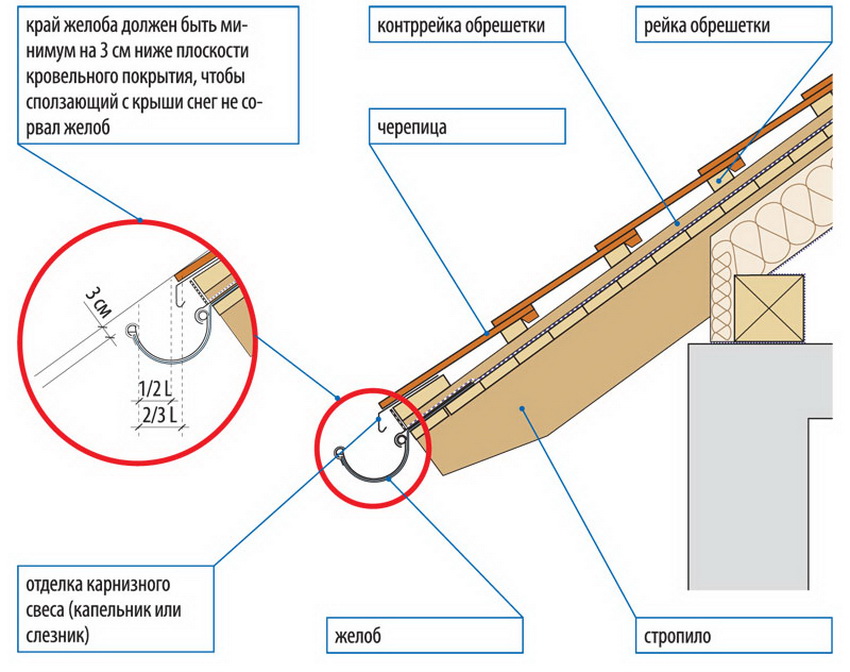 край желоба должен быть минимум на 3 см ниже плоскости кровельного покрытия, чтобы сползающий с крыши снег не сорвал желоб

контррейка обрешетки

рейка обрешетки

черепица

3 см

1/2 L

2/3 L

отделка карнизного свеса (капельник или слезник)

желоб

стропило