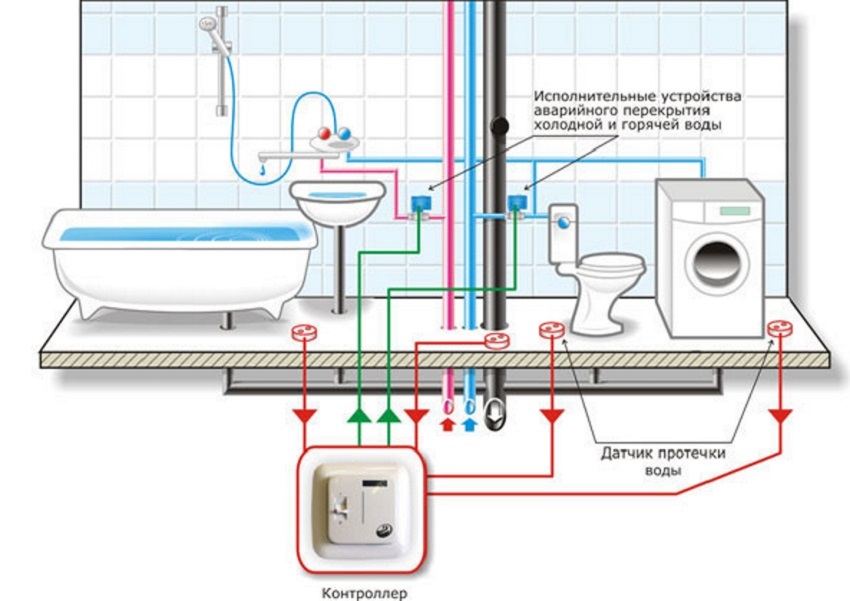 Исполнительные устройства аварийного перекрытия холодной и горячей воды

Датчик протечки воды

Контроллер