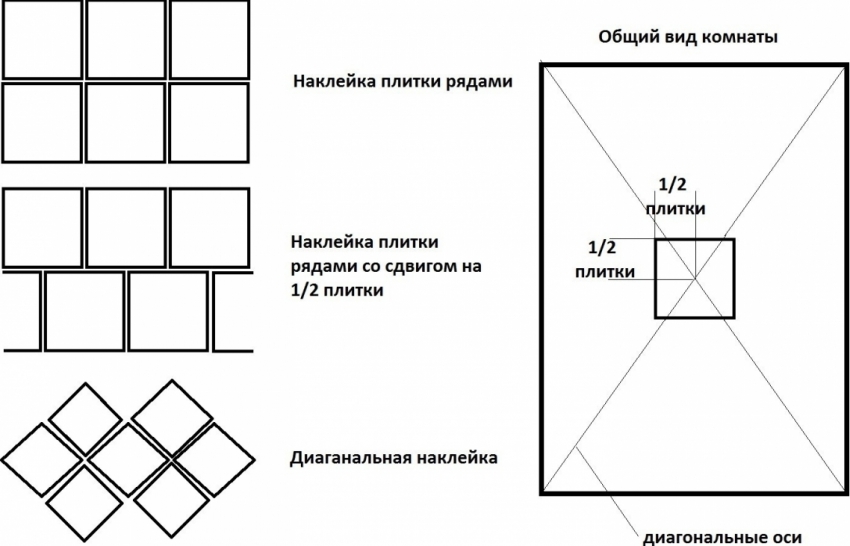 Наклейка плитки рядами

Наклейка плитки рядами со сдвигом на 1/2 плитки

Диаганальная наклейка

Общий вид комнаты

1/2 плитки

1/2 плитки

диагональные оси