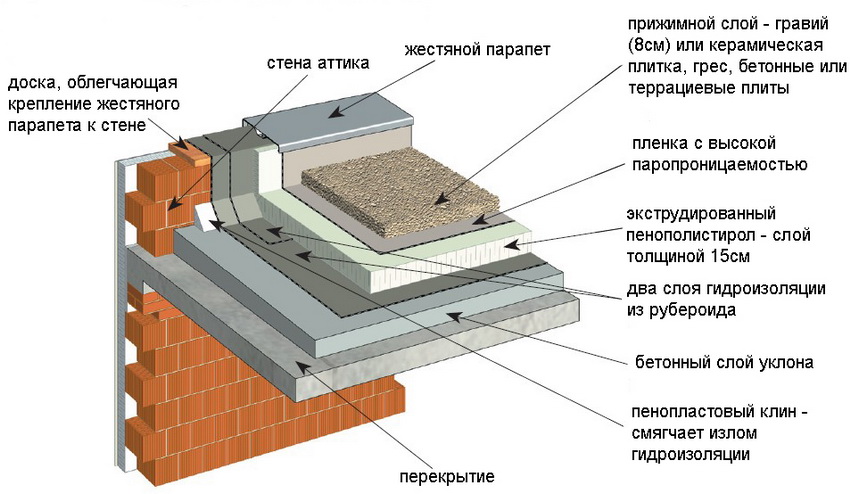 доска, облегчающая крепление жестяного парапета к стене

стена аттика

жестяной парапет

прижимной слой - гравий (8см) или керамическая плитка, грес, бетонные или террациевые плиты

пленка с высокой паропроницаемостью

экструдированный пенополистирол - слой толщиной 15см

два слоя гидроизоляции из рубероида

бетонный слой уклона

пенопластовый клин - смягчает излом гидроизоляции

перекрытие