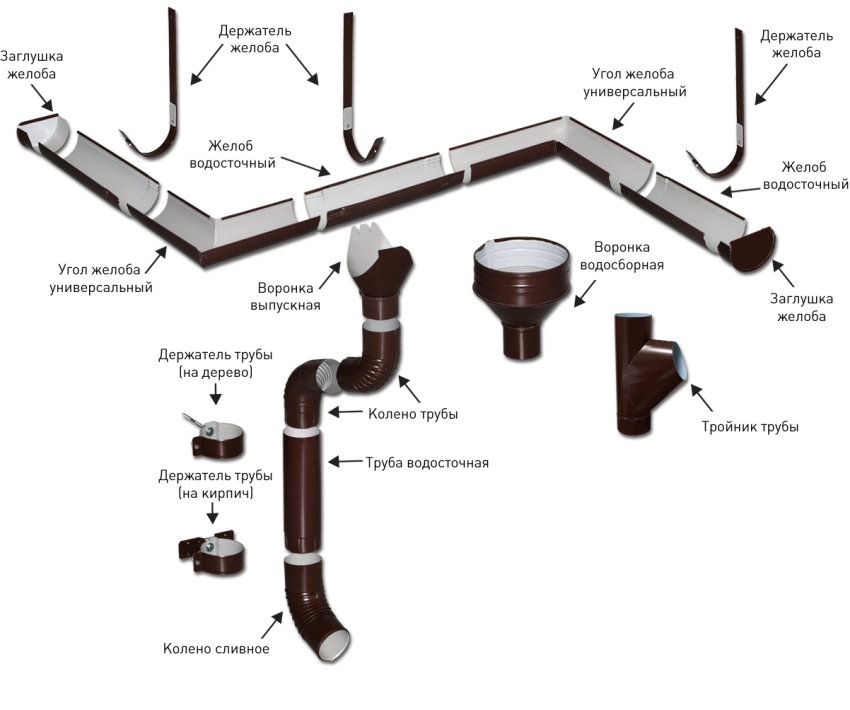 Заглушка желоба

Держатель желоба

Держатель желоба

Угол желоба универсальный

Желоб водосточный

Желоб водосточный

Угол желоба универсальный

Воронка выпускная

Воронка водосборная

Заглушка желоба

Держатель трубы (на дерево)

Колено трубы

Тройник трубы

Труба водосточная

Держатель трубы (на кирпич)

Колено сливное