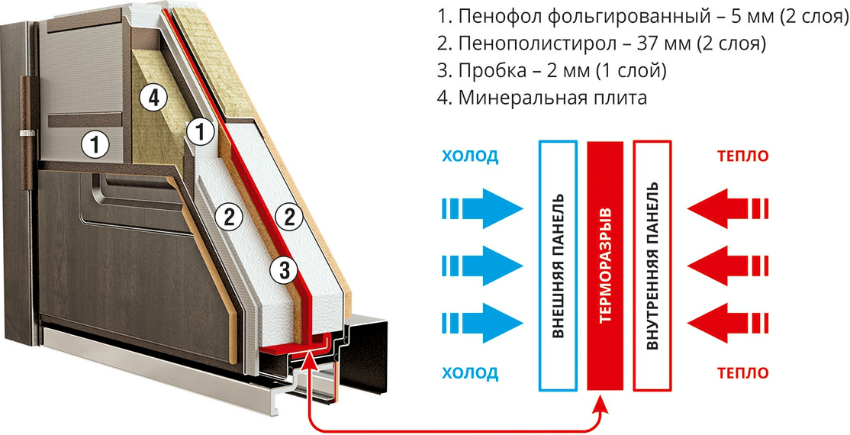 1. Пенофол фольгированный – 5 мм (2 слоя)
2. Пенополистирол – 37 мм (2 слоя)
3. Пробка – 2 мм (1 слой)
4. Минеральная плита

4
1
1
2
2
3

ХОЛОД
ВНЕШНЯЯ ПАНЕЛЬ
ТЕРМОРАЗРЫВ
ВНУТРЕННЯЯ ПАНЕЛЬ
ТЕПЛО
ХОЛОД
ТЕПЛО