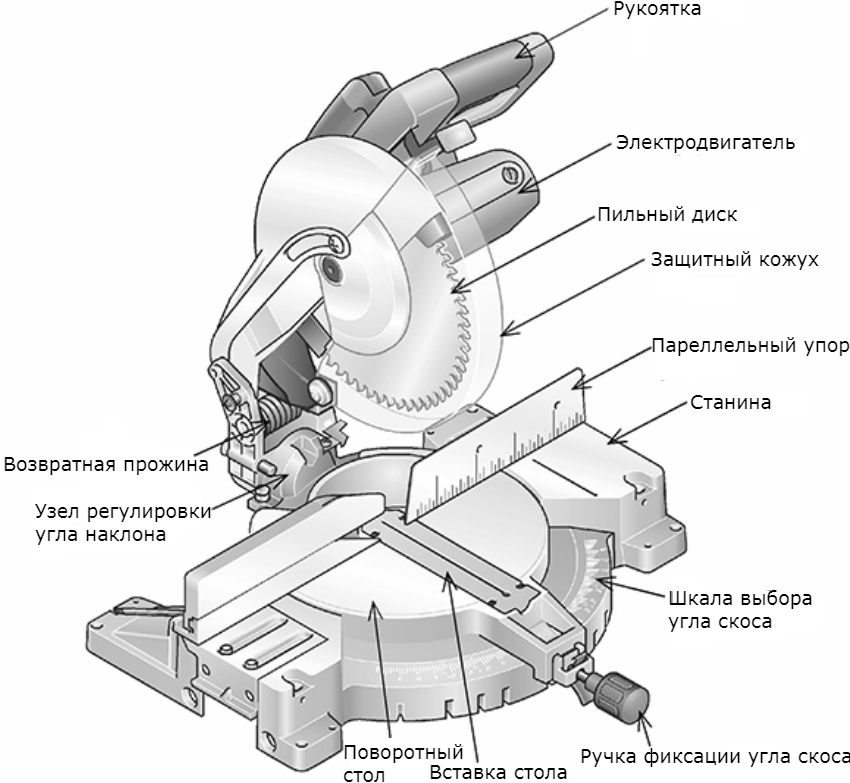 Рукоятка

Электродвигатель

Пильный диск

Защитный кожух

Пареллельный упор

Станина

Возвратная прожина

Узел регулировки угла наклона

Шкала выбора угла скоса

Поворотный стол

Вставка стола

Ручка фиксации угла скоса