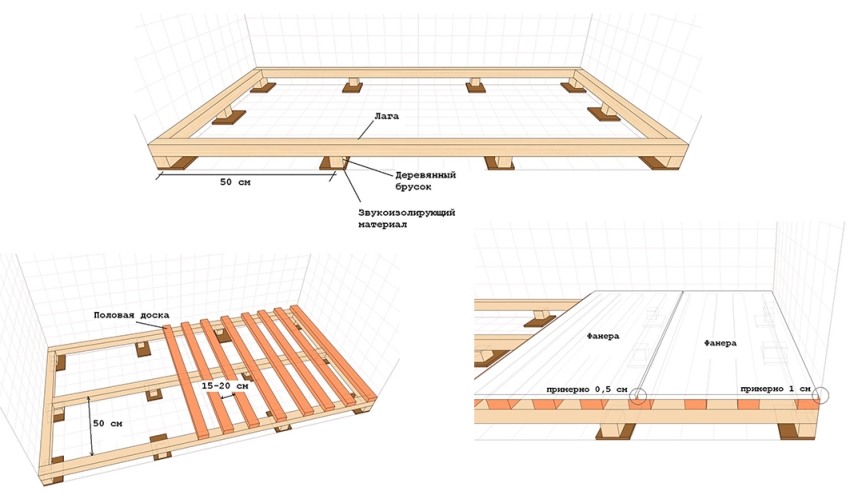 Лага

50 см

Деревянный брусок

Звукоизолирующий материал

Половая доска

15-20 см

50 см

Фанера

Фанера

примерно 0,5 см

примерно 1 см