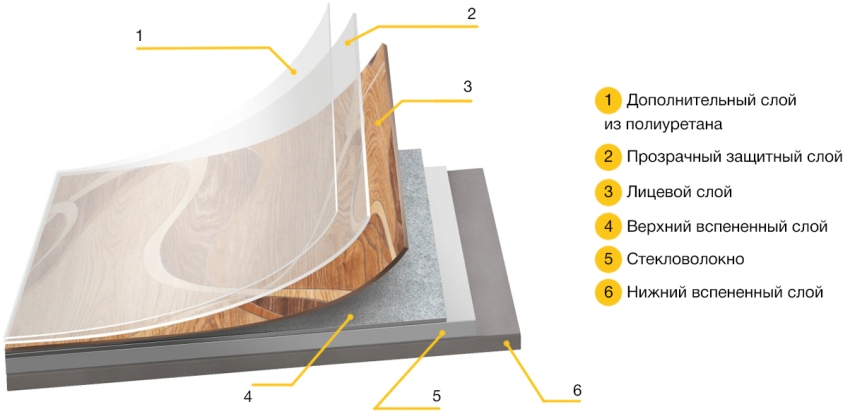 1

2

3

4

5

6

1 Дополнительный слой из полиуретана

2 Прозрачный защитный слой

3 Лицевой слой

4 Верхний вспененный слой

5 Стекловолокно

6 Нижний вспененный слой