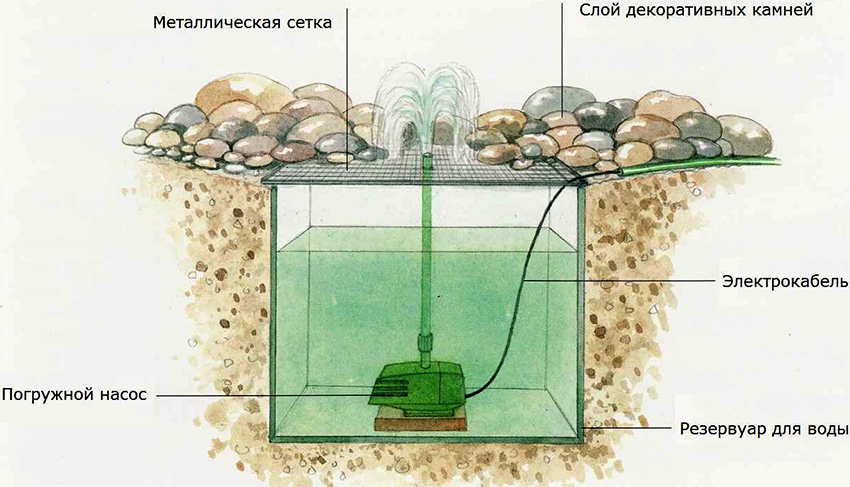 Металлическая сетка

Слой декоративных камней

Электрокабель

Погружной насос

Резервуар для воды