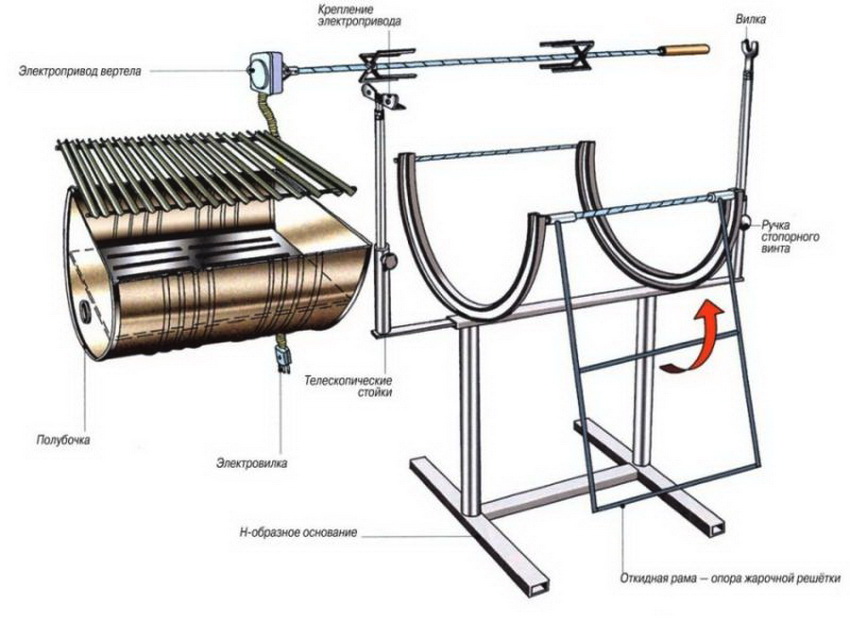 Крепление электропривода

Вилка

Электропривод вертела

Ручка стопорного винта

Телескопические стойки

Полубочка

Электровилка

Н-образное основание

Откидная рама – опора жарочной решётки