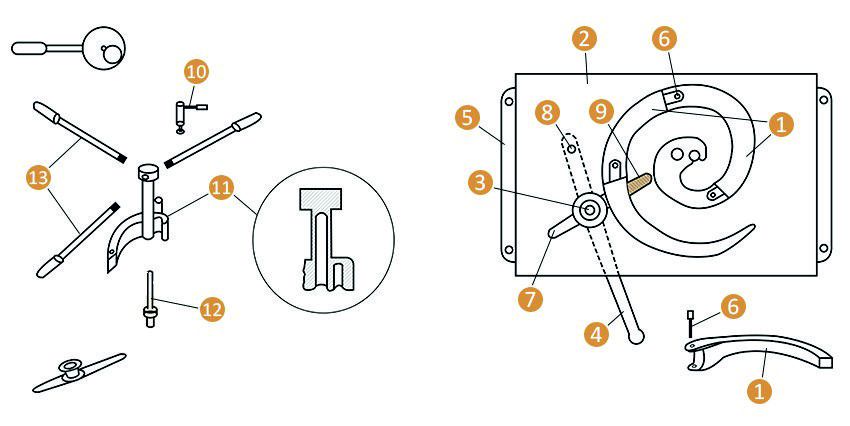 10
13
11
12
2
6
5
8
9
1
3
7
4
6
1