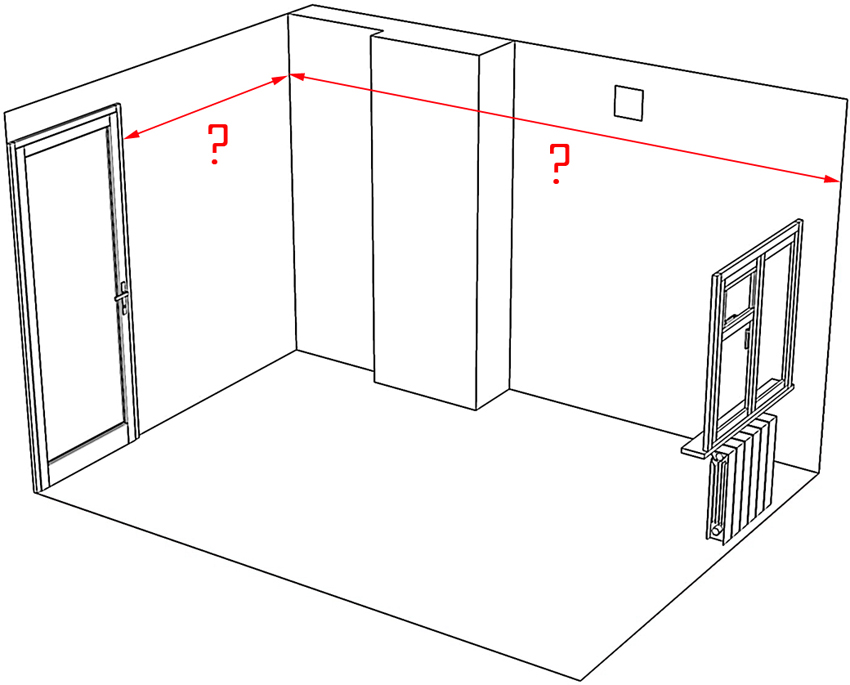 ?

?