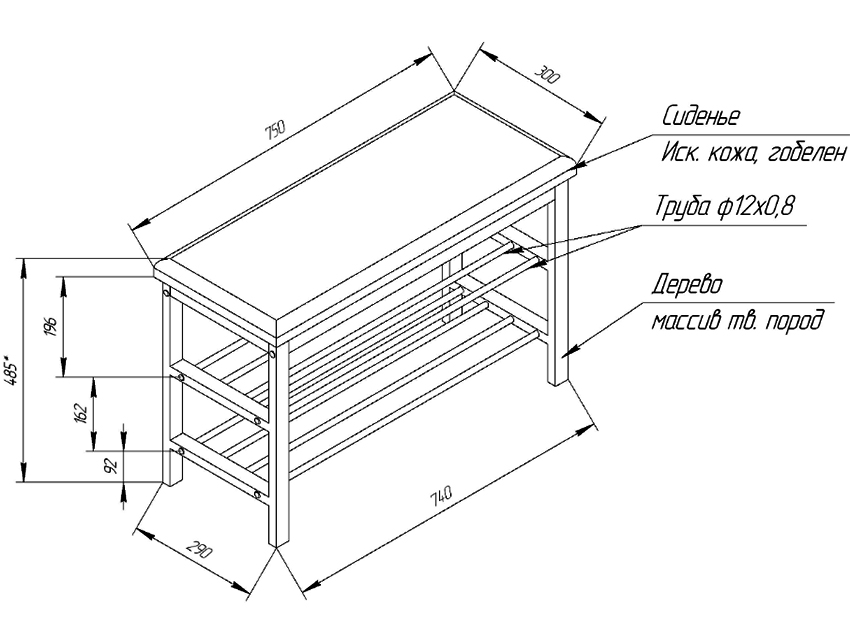 750

300

Сиденье
Иск. кожа, гобелен

Труба ф12х0,8

Дерево
массив тв. пород

485*

196

162

92

290

740