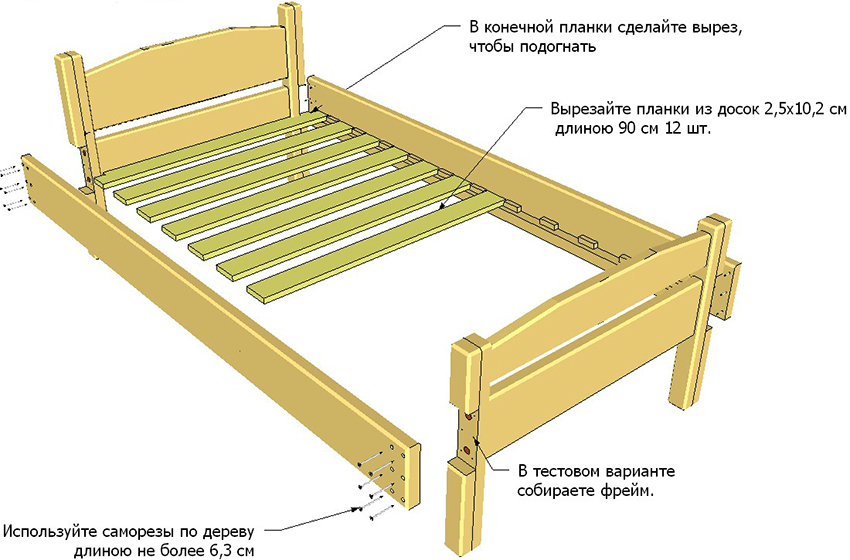 В конечной планки сделайте вырез, чтобы подогнать

Вырезайте планки из досок 2,5х10,2 см длиною 90 см 12 шт.

В тестовом варианте собираете фрейм.

Используйте саморезы по дереву длиною не более 6,3 см